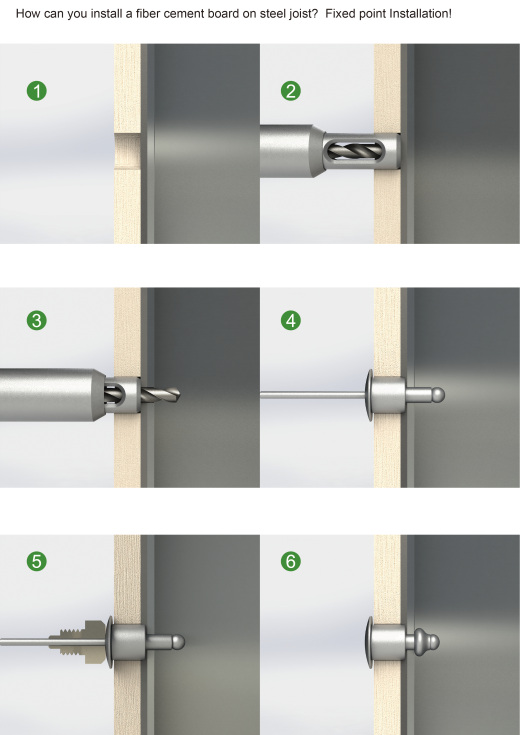 How can you install a fiber cement board on steel joist? Fixed point Installation!

1

2

3

4

5

6